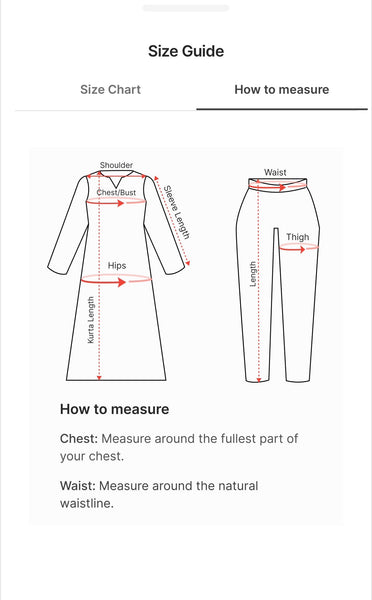 Size Guide

Size Chart

How to measure

Shoulder

Chest/Bust

Sleeve Length

Hips

Kurta Length

Waist

Thigh

Length

How to measure

Chest: Measure around the fullest part of your chest.

Waist: Measure around the natural waistline.